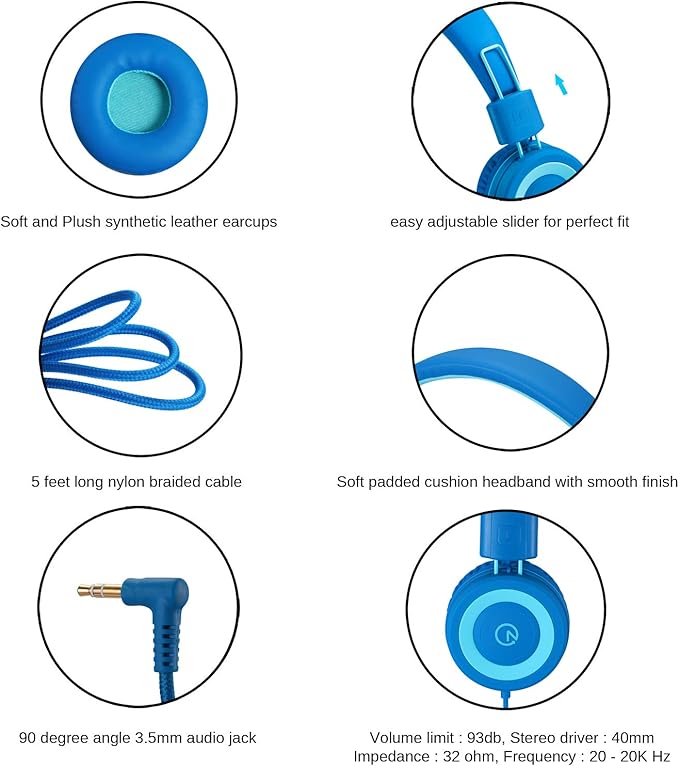 Soft and Plush synthetic leather earcups

easy adjustable slider for perfect fit

5 feet long nylon braided cable

Soft padded cushion headband with smooth finish

90 degree angle 3.5mm audio jack

Volume limit : 93db, Stereo driver : 40mm
Impedance : 32 ohm, Frequency : 20 - 20K Hz